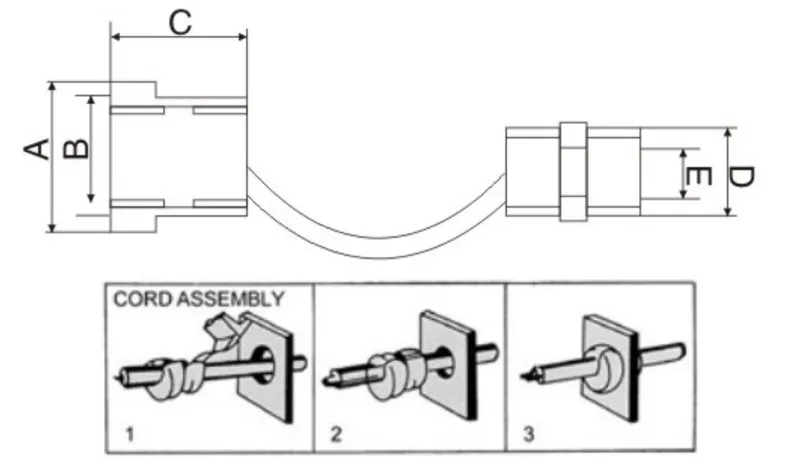 C

A

B

E

D

CORD ASSEMBLY

1

2

3