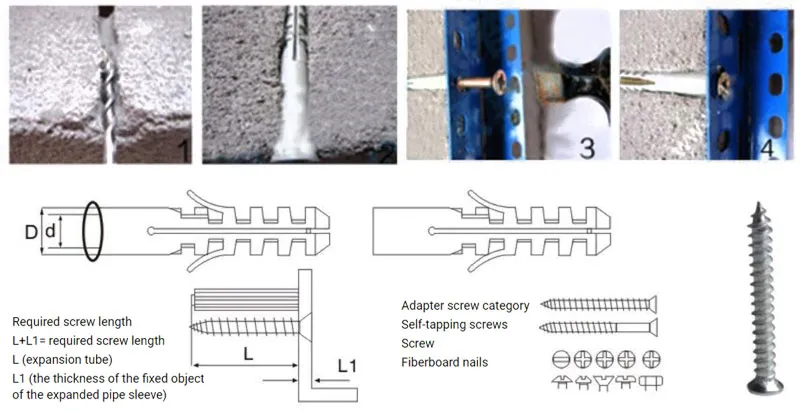 1

2

3

4

D

d

Required screw length

L+L1= required screw length

L (expansion tube)

L1 (the thickness of the fixed object of the expanded pipe sleeve)

L

L1

Adapter screw category

Self-tapping screws

Screw

Fiberboard nails