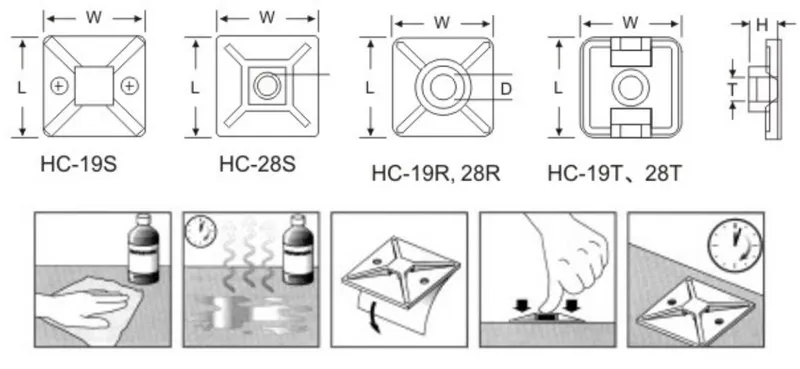 W
L
HC-19S

W
L
HC-28S

W
L
D
HC-19R, 28R

W
L
HC-19T、28T

H
T